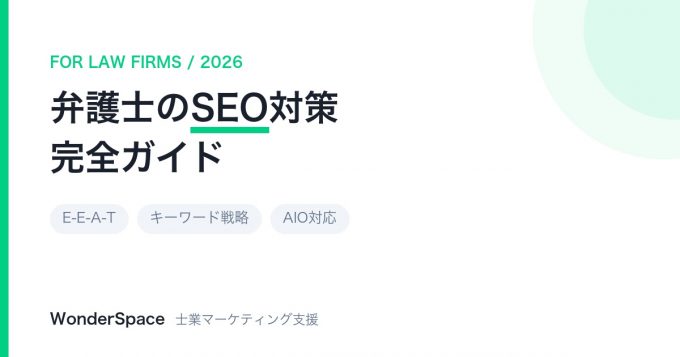 FOR LAW FIRMS / 2026

弁護士のSEO対策
完全ガイド

E-E-A-T

キーワード戦略

AIO対応

WonderSpace 士業マーケティング支援